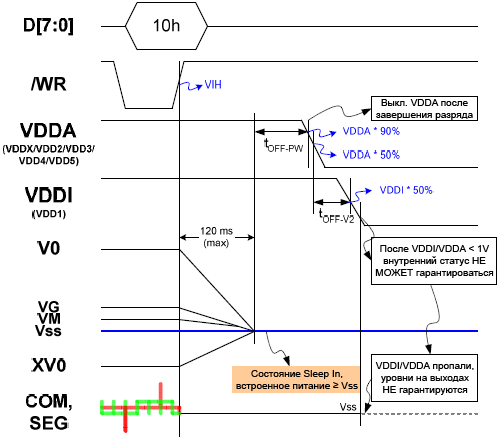 D[7:0]

10h

/WR

VIH

VDDA
(VDDX/VDD2/VDD3/VDD4/VDD5)

Выкл. VDDA после завершения разряда

$t_{OFF-PW}$

VDDA * 90%

VDDA * 50%

VDDI
(VDD1)

VDDI * 50%

$t_{OFF-V2}$

120 ms
(max)

V0

После VDDI/VDDA < 1V внутренний статус НЕ МОЖЕТ гарантироваться

VG
VM
Vss

XV0

Состояние Sleep In, встроенное питание ≥ Vss

VDDI/VDDA пропали, уровни на выходах НЕ гарантируются

COM,
SEG

Vss